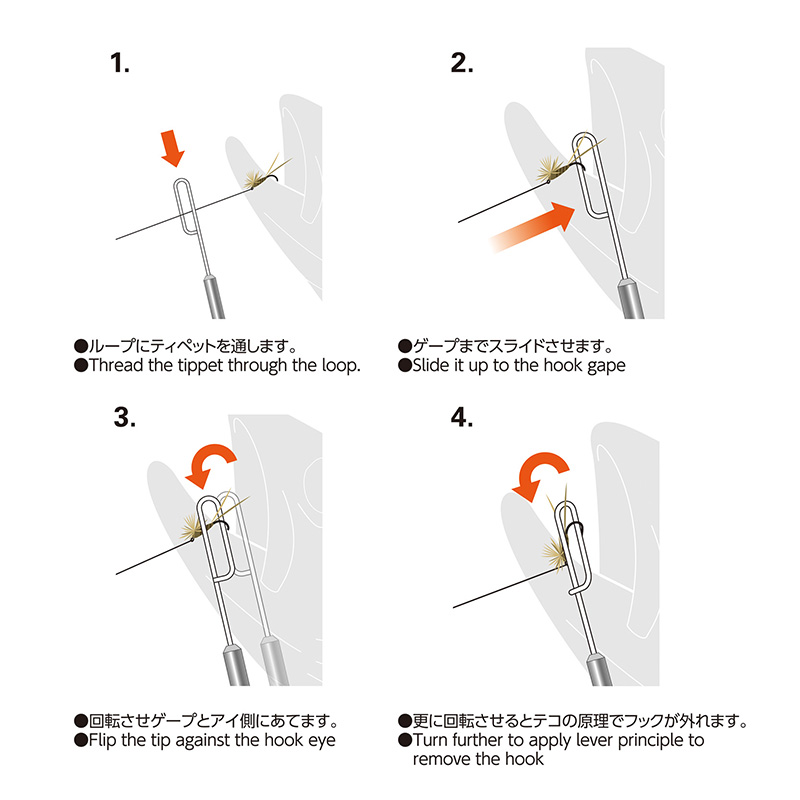 1.

●ループにティペットを通します。
●Thread the tippet through the loop.

2.

●ゲープまでスライドさせます。
●Slide it up to the hook gape

3.

●回転させゲープとアイ側にあてます。
●Flip the tip against the hook eye

4.

●更に回転させるとテコの原理でフックが外れます。
●Turn further to apply lever principle to remove the hook